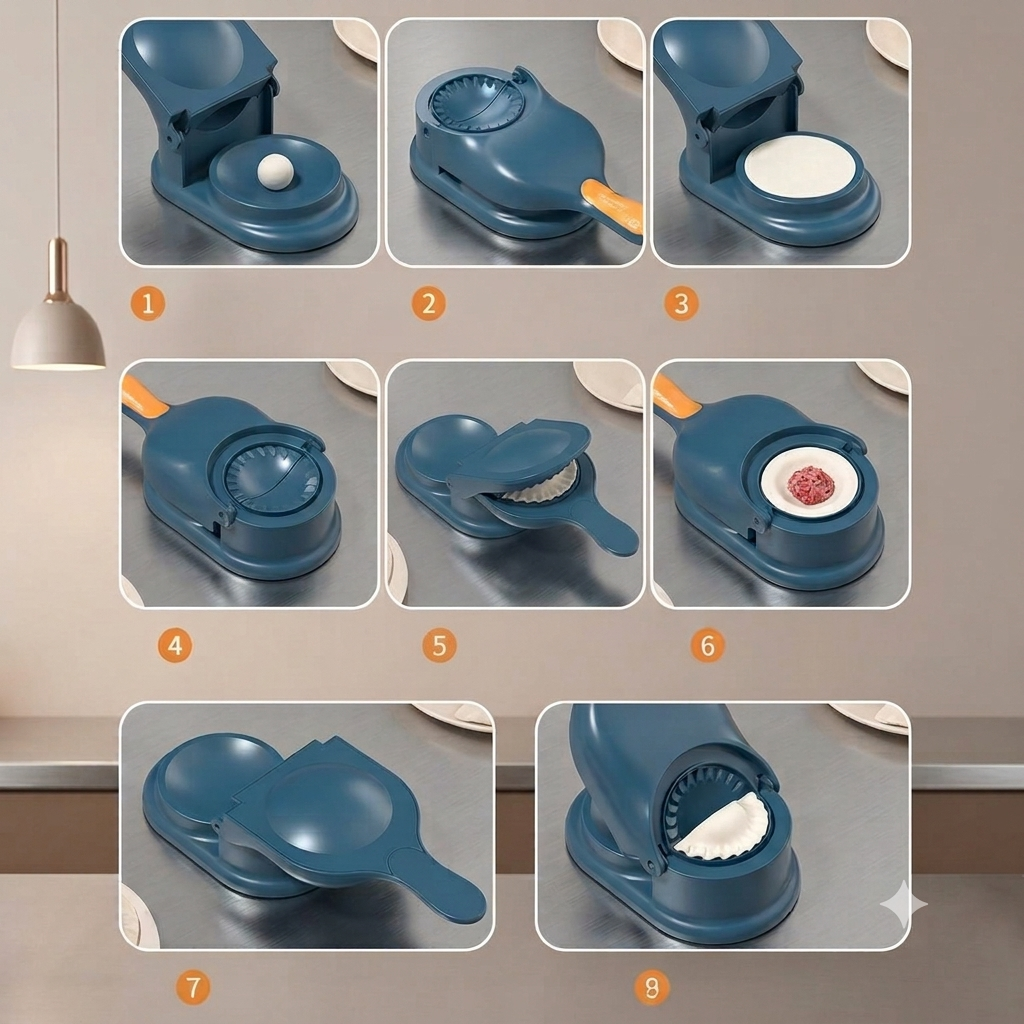 1

2

3

4

5

6

7

8