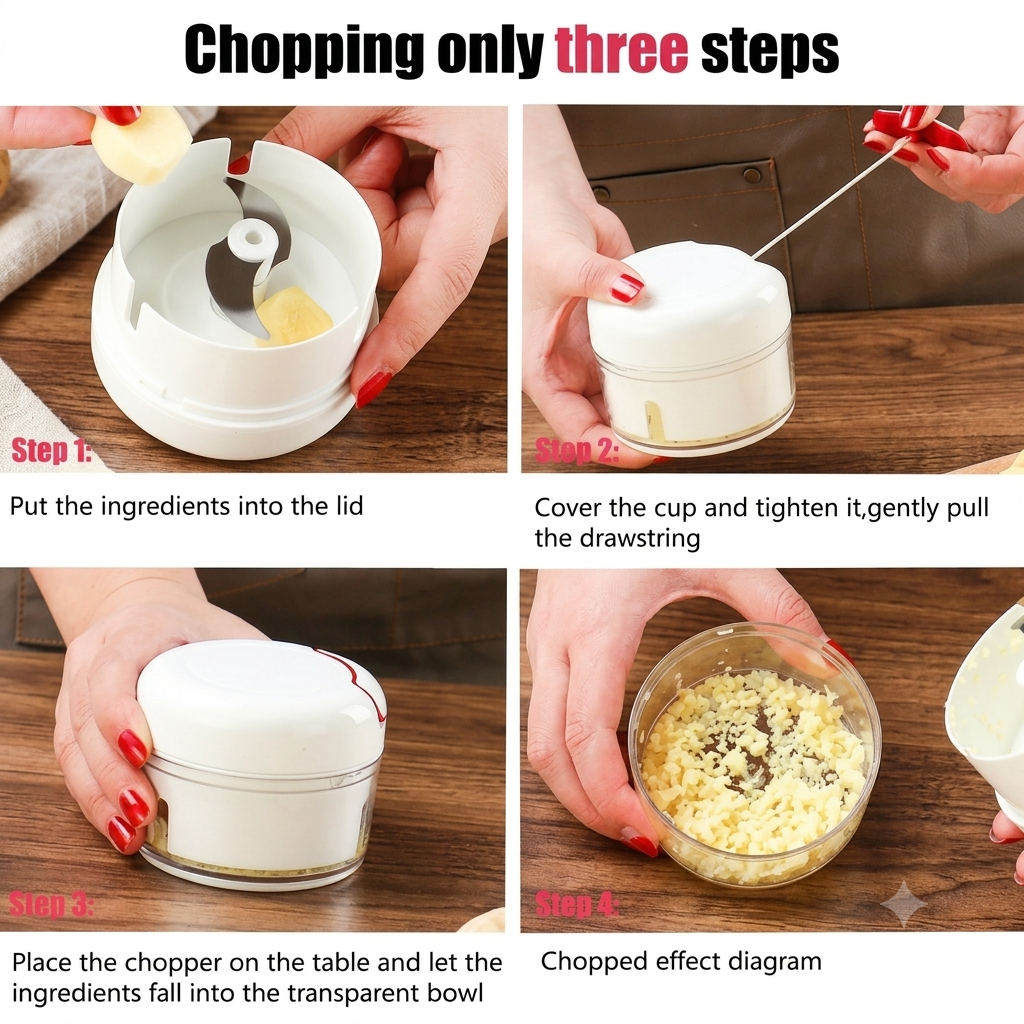 Chopping only three steps

Step 1:

Put the ingredients into the lid

Step 2:

Cover the cup and tighten it,gently pull the drawstring

Step 3:

Place the chopper on the table and let the ingredients fall into the transparent bowl

Step 4:

Chopped effect diagram